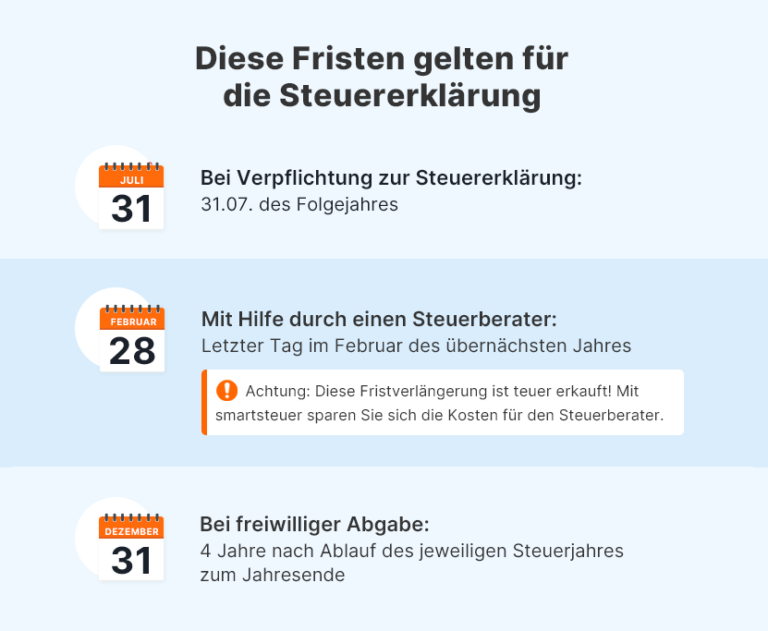 Diese Fristen gelten für die Steuererklärung

JULI
31

Bei Verpflichtung zur Steuererklärung:
31.07. des Folgejahres

FEBRUAR
28

Mit Hilfe durch einen Steuerberater:
Letzter Tag im Februar des übernächsten Jahres

Achtung: Diese Fristverlängerung ist teuer erkauft! Mit smartsteuer sparen Sie sich die Kosten für den Steuerberater.

DEZEMBER
31

Bei freiwilliger Abgabe:
4 Jahre nach Ablauf des jeweiligen Steuerjahres zum Jahresende